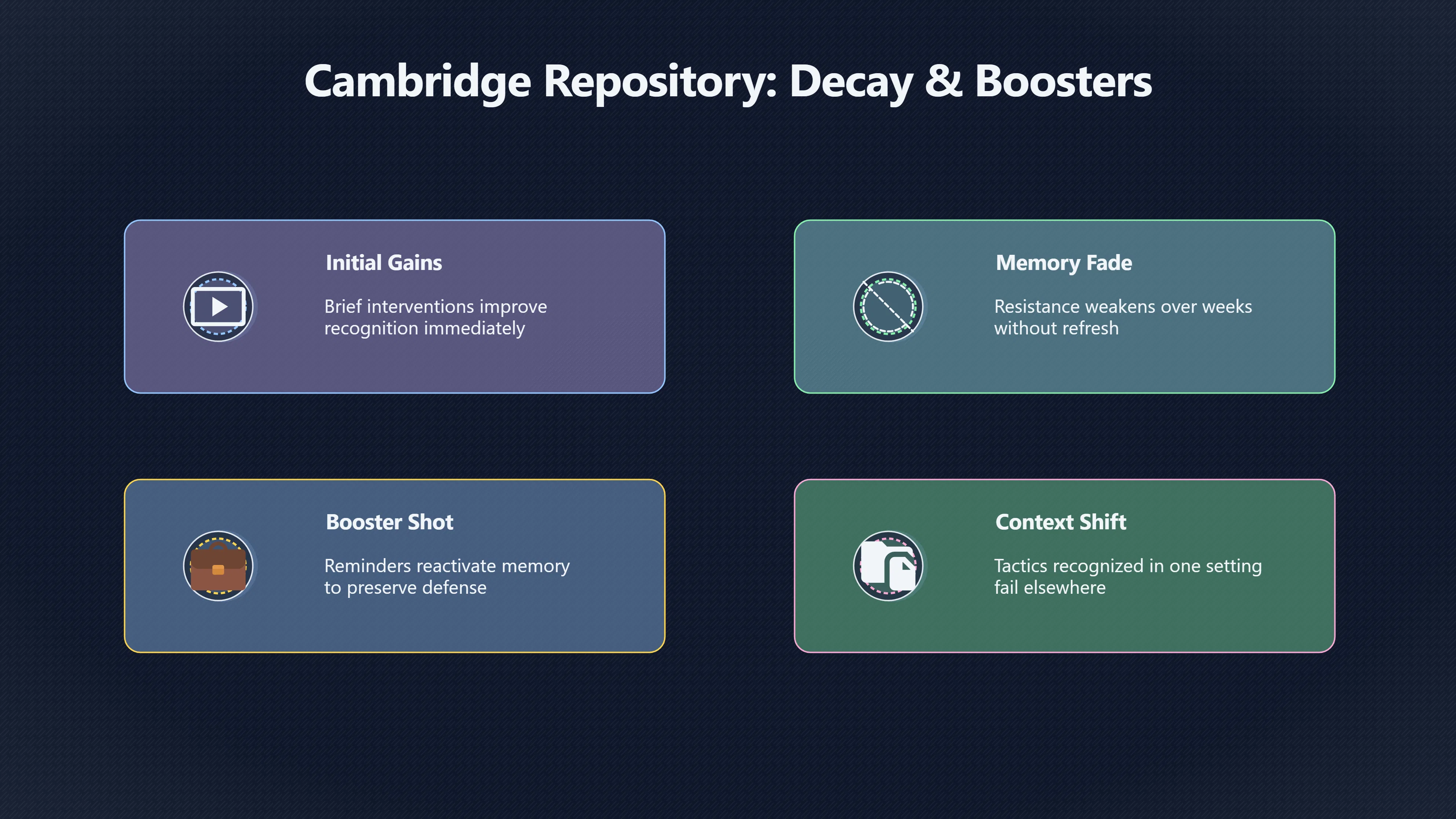 Cambridge Repository: Decay & Boosters

Initial Gains

Brief interventions improve recognition immediately

Memory Fade

Resistance weakens over weeks without refresh

Booster Shot

Reminders reactivate memory to preserve defense

Context Shift

Tactics recognized in one setting fail elsewhere